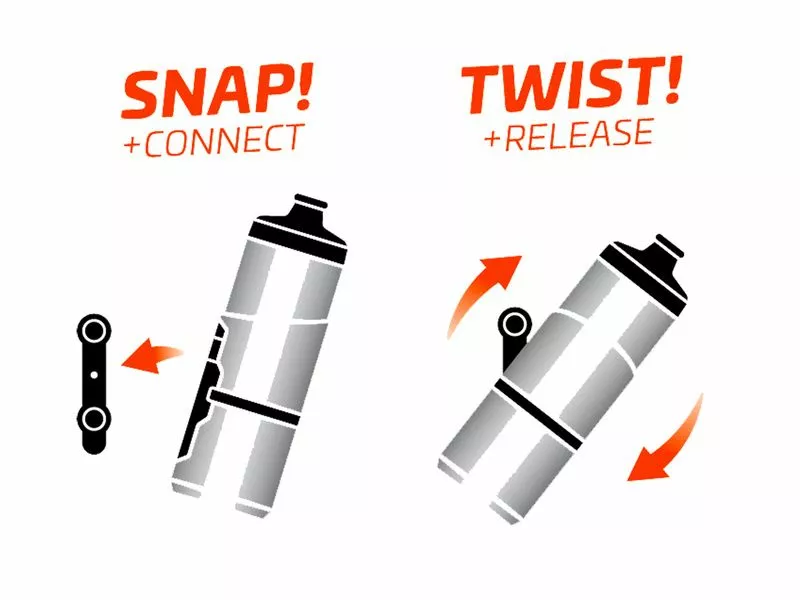 SNAP!
+CONNECT

TWIST!
+RELEASE